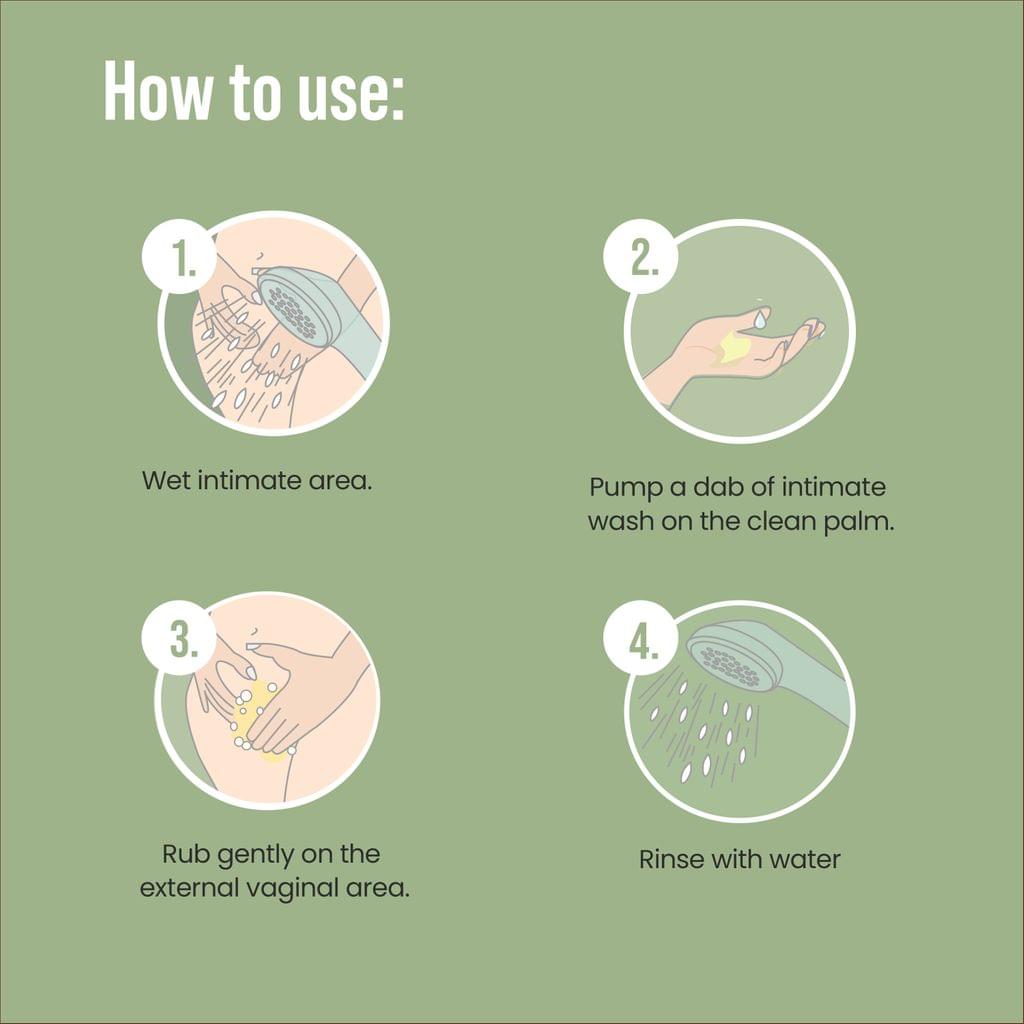 How to use:

1.

Wet intimate area.

2.

Pump a dab of intimate wash on the clean palm.

3.

Rub gently on the external vaginal area.

4.

Rinse with water