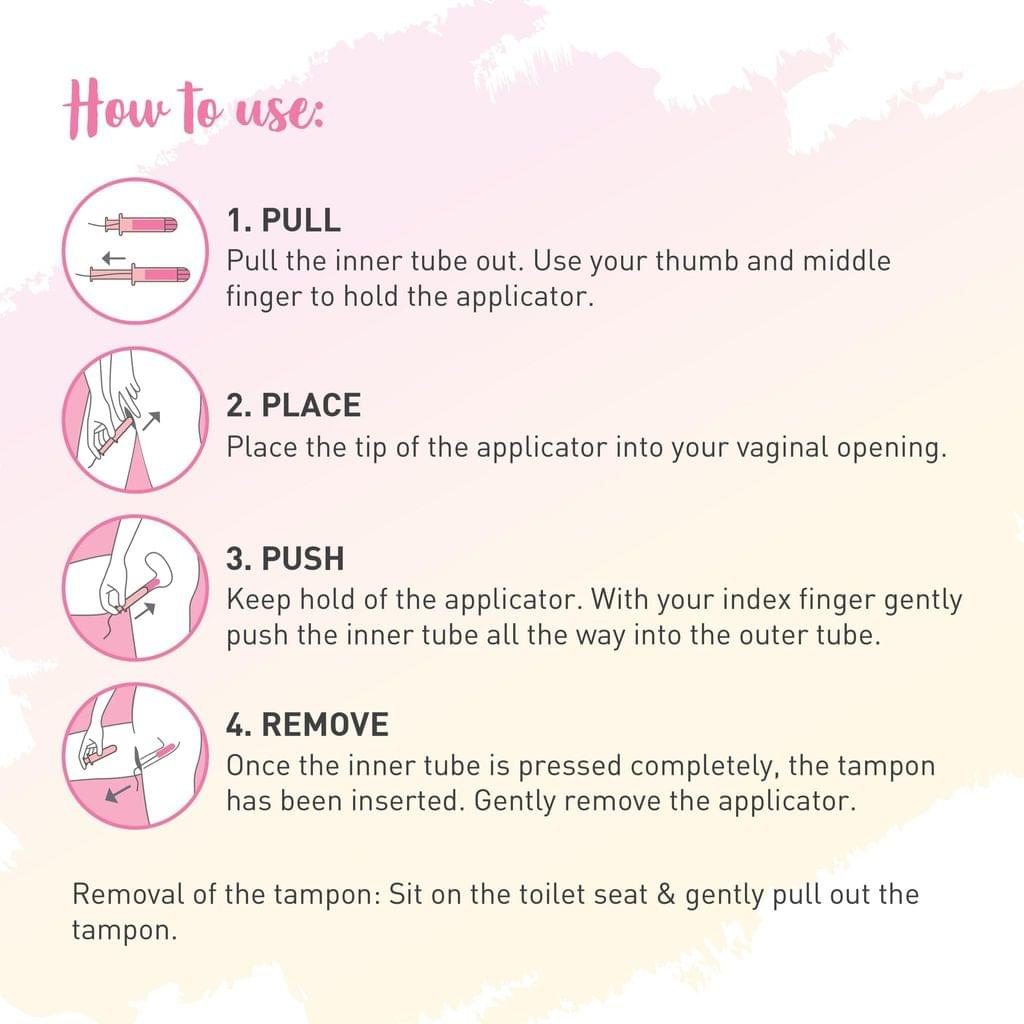 How to use:

1. PULL
Pull the inner tube out. Use your thumb and middle finger to hold the applicator.

2. PLACE
Place the tip of the applicator into your vaginal opening.

3. PUSH
Keep hold of the applicator. With your index finger gently push the inner tube all the way into the outer tube.

4. REMOVE
Once the inner tube is pressed completely, the tampon has been inserted. Gently remove the applicator.

Removal of the tampon: Sit on the toilet seat & gently pull out the tampon.