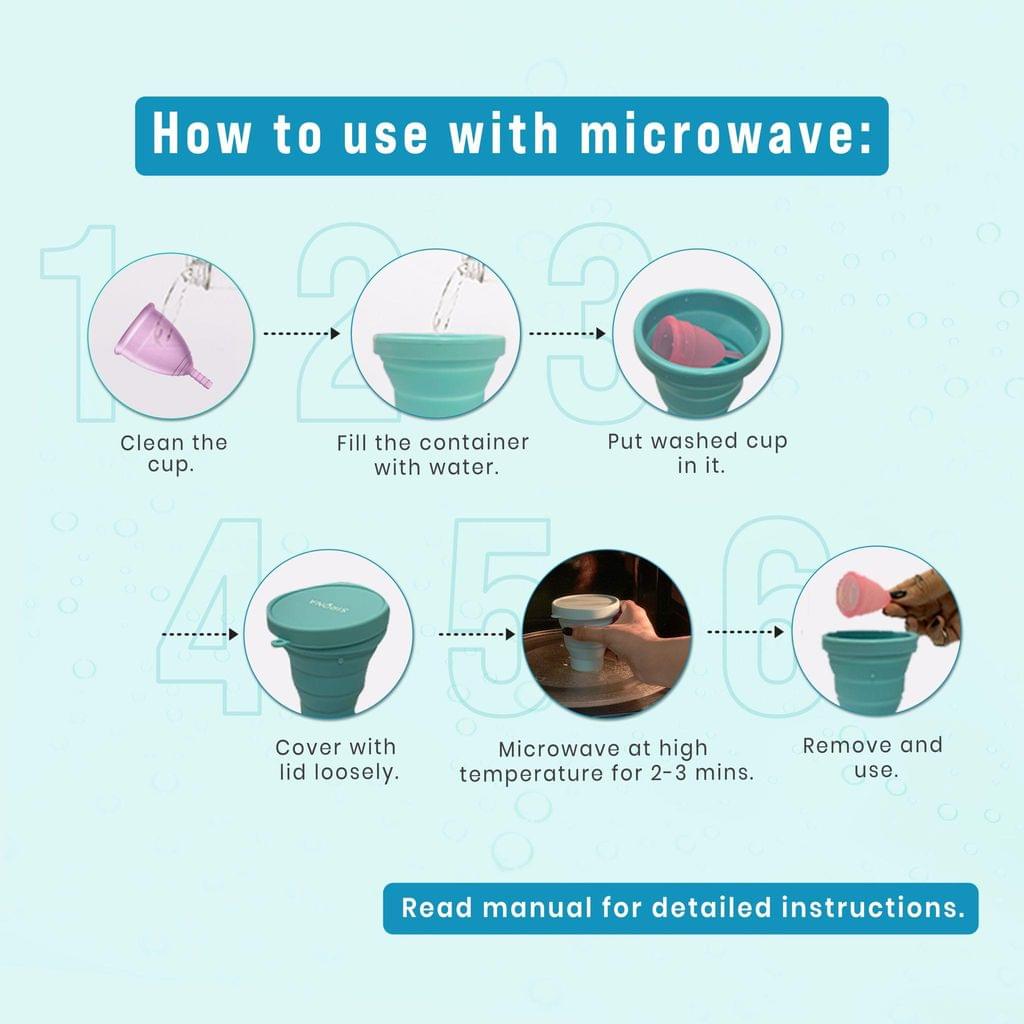 How to use with microwave:

1

Clean the cup.

2

Fill the container with water.

3

Put washed cup in it.

4

Cover with lid loosely.

5

Microwave at high temperature for 2-3 mins.

6

Remove and use.

Read manual for detailed instructions.